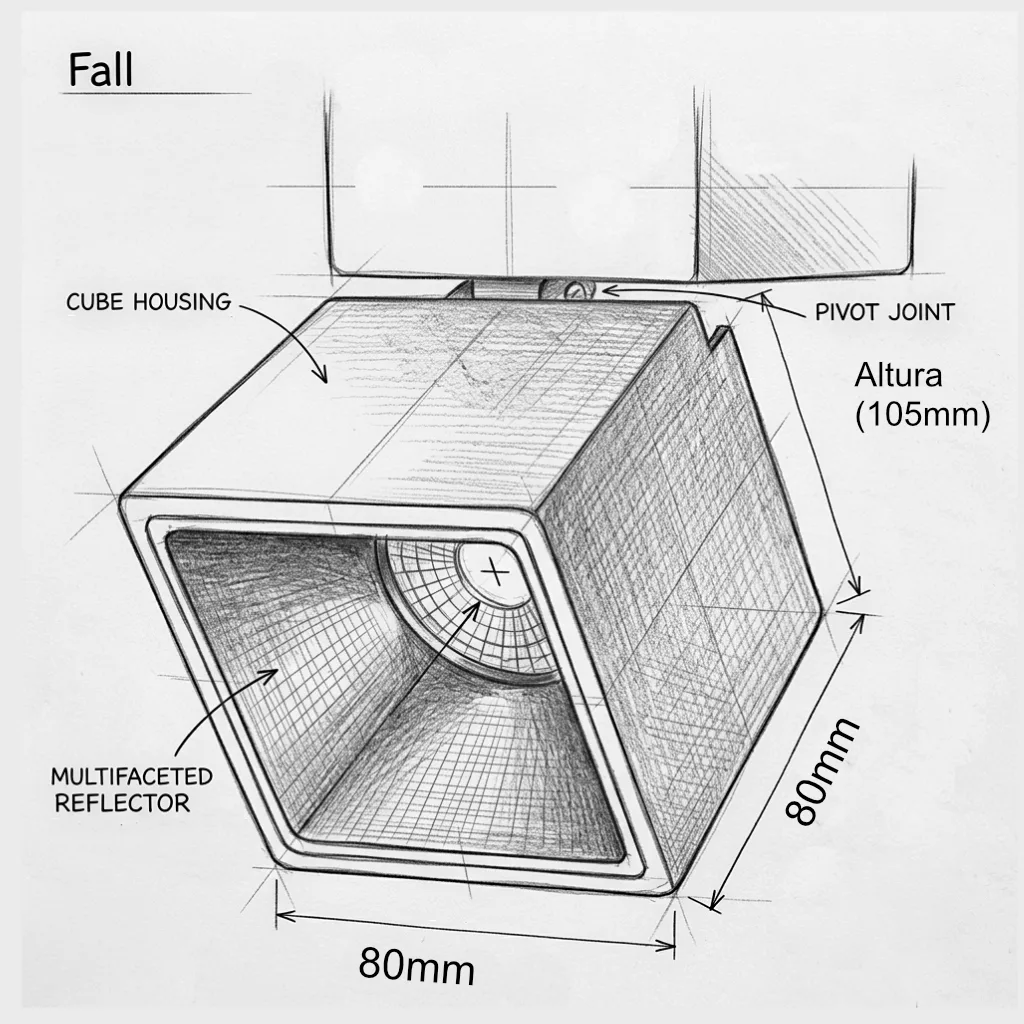 Fall

CUBE HOUSING

PIVOT JOINT

Altura (105mm)

MULTIFACETED REFLECTOR

80mm

80mm